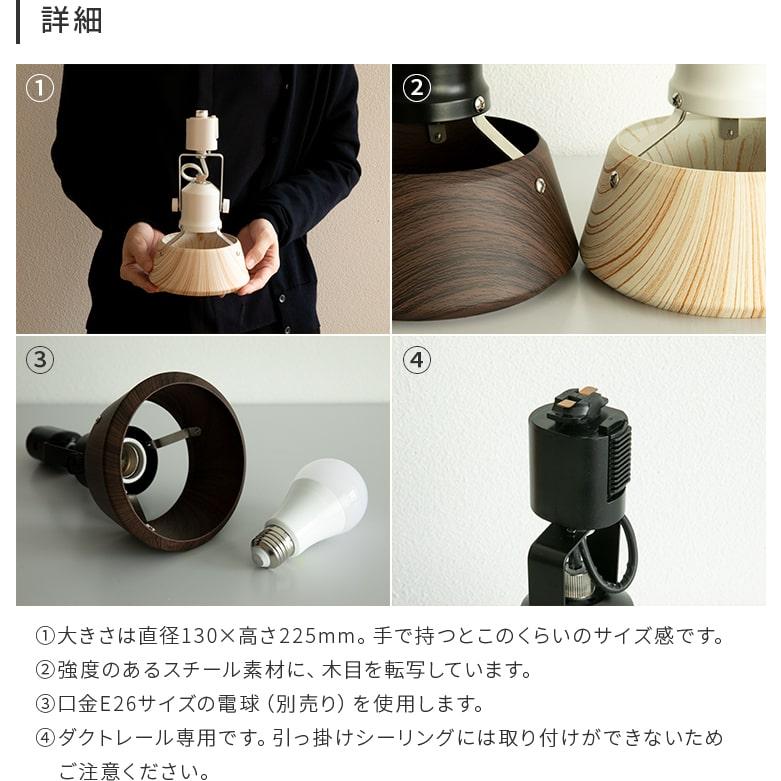 詳細

①

②

③

④

①大きさは直径130×高さ225mm。手で持つとこのくらいのサイズ感です。
②強度のあるスチール素材に、木目を転写しています。
③口金E26サイズの電球（別売り）を使用します。
④ダクトレール専用です。引っ掛けシーリングには取り付けができないためご注意ください。