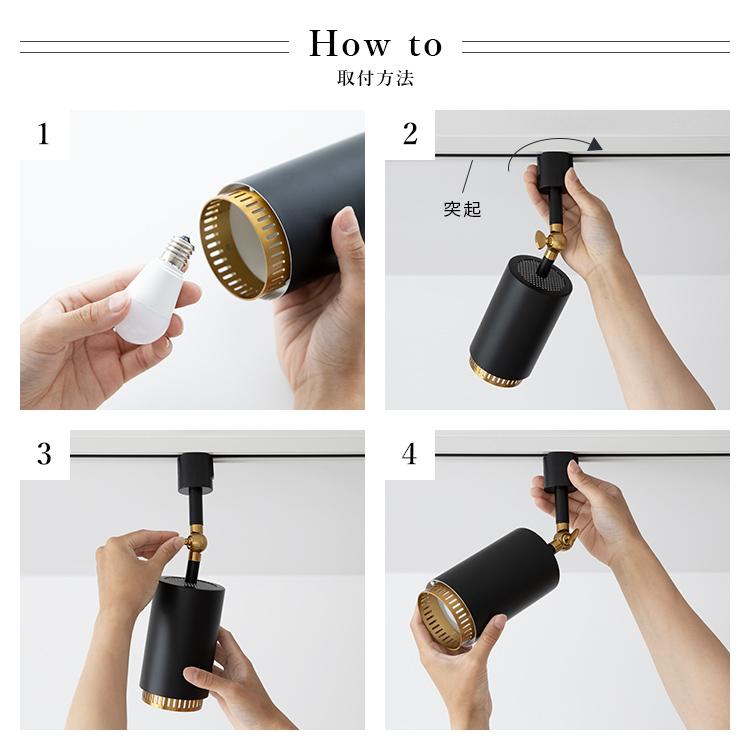 How to
取付方法

1

2

突起

3

4