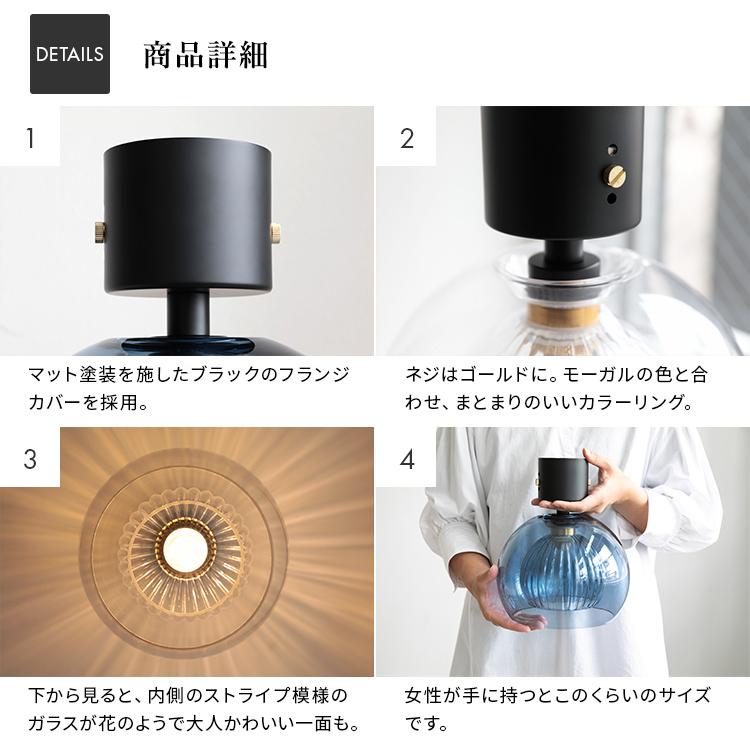 DETAILS 商品詳細

1

マット塗装を施したブラックのフランジカバーを採用。

2

ネジはゴールドに。モーガルの色と合わせ、まとまりのいいカラーリング。

3

下から見ると、内側のストライプ模様のガラスが花のようで大人かわいい一面も。

4

女性が手に持つとこのくらいのサイズです。