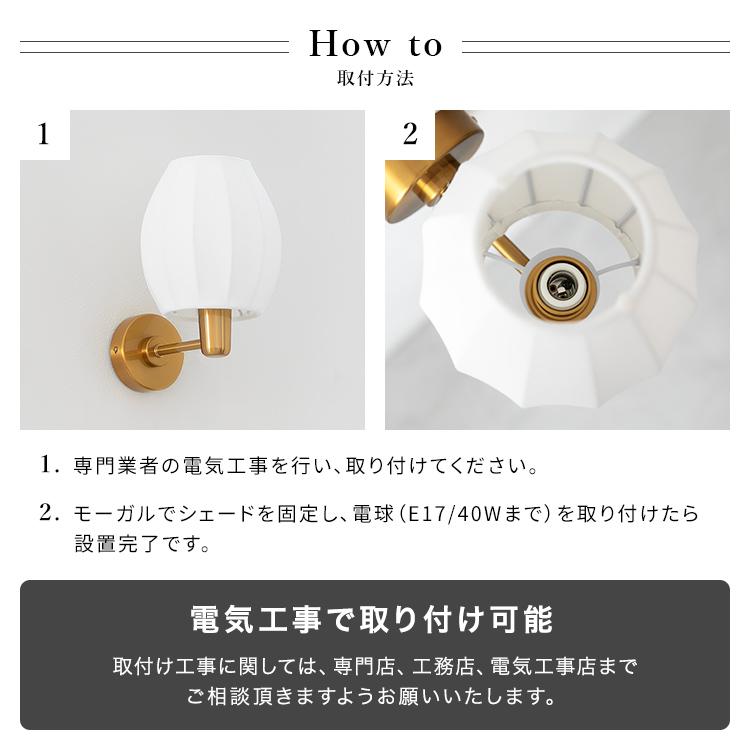 How to
取付方法

1

2

1. 専門業者の電気工事を行い、取り付けてください。

2. モーガルでシェードを固定し、電球（E17/40Wまで）を取り付けたら設置完了です。

電気工事で取り付け可能

取付け工事に関しては、専門店、工務店、電気工事店までご相談頂きますようお願いいたします。