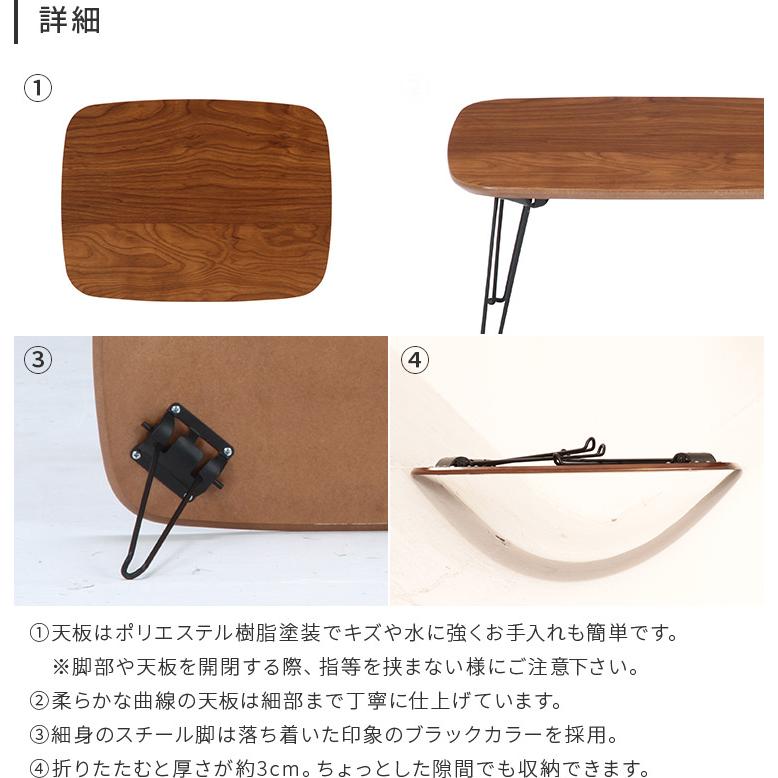 詳細

①

③

④

①天板はポリエステル樹脂塗装でキズや水に強くお手入れも簡単です。
※脚部や天板を開閉する際、指等を挟まない様にご注意下さい。
②柔らかな曲線の天板は細部まで丁寧に仕上げています。
③細身のスチール脚は落ち着いた印象のブラックカラーを採用。
④折りたたむと厚さが約3cm。ちょっとした隙間でも収納できます。