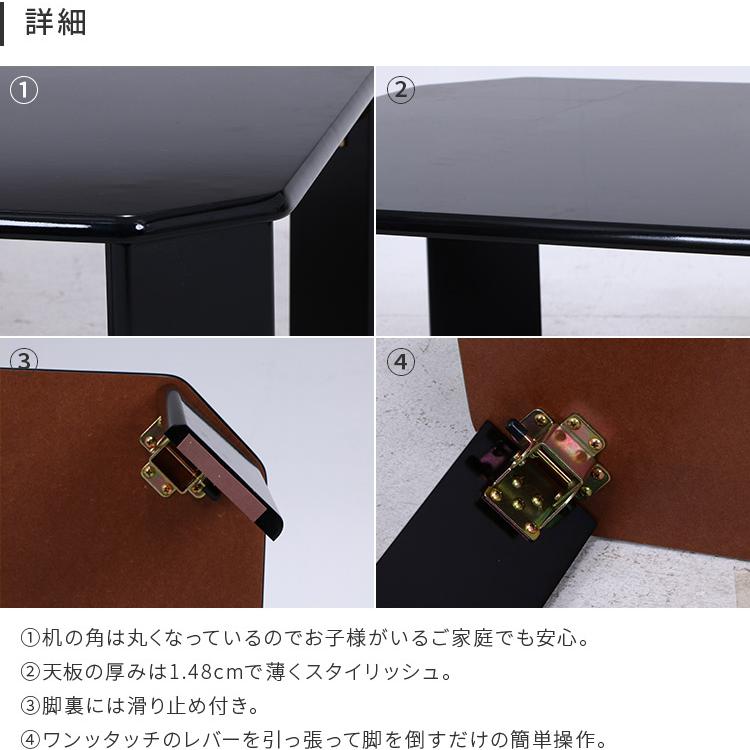 詳細

①

②

③

④

①机の角は丸くなっているのでお子様がいるご家庭でも安心。

②天板の厚みは1.48cmで薄くスタイリッシュ。

③脚裏には滑り止め付き。

④ワンッタッチのレバーを引っ張って脚を倒すだけの簡単操作。