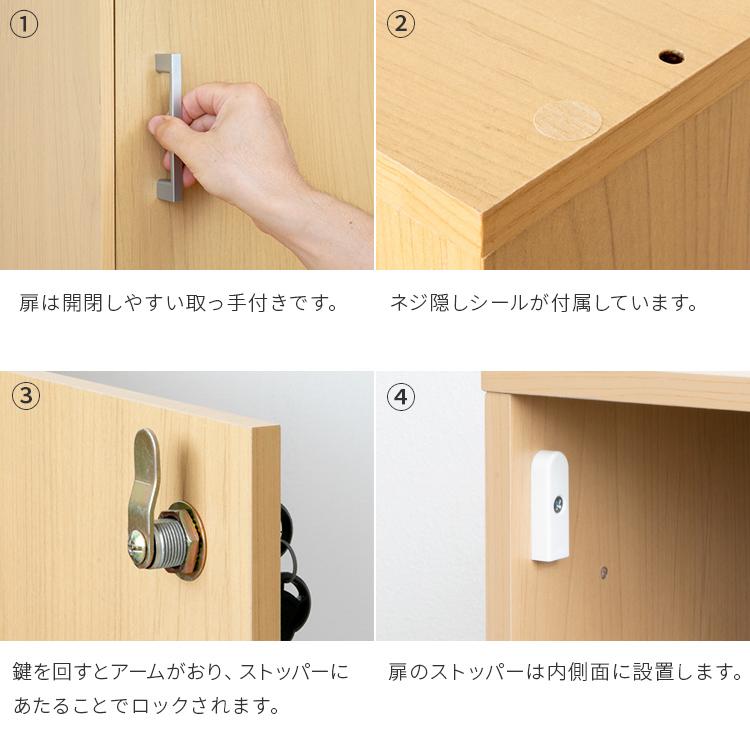 ①

扉は開閉しやすい取っ手付きです。

②

ネジ隠しシールが付属しています。

③

鍵を回すとアームがおり、ストッパーにあたることでロックされます。

④

扉のストッパーは内側面に設置します。