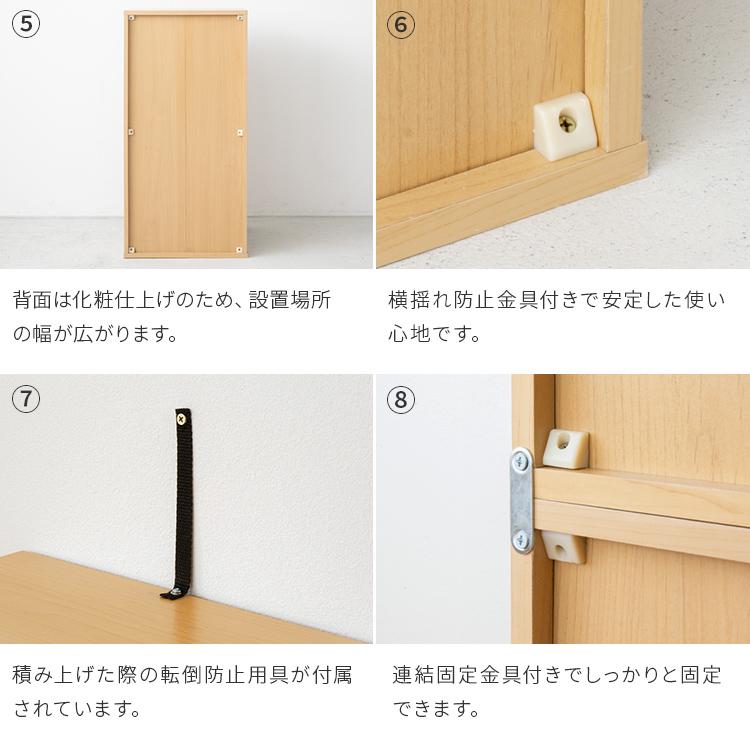 ⑤

背面は化粧仕上げのため、設置場所の幅が広がります。

⑥

横揺れ防止金具付きで安定した使い心地です。

⑦

積み上げた際の転倒防止用具が付属されています。

⑧

連結固定金具付きでしっかりと固定できます。