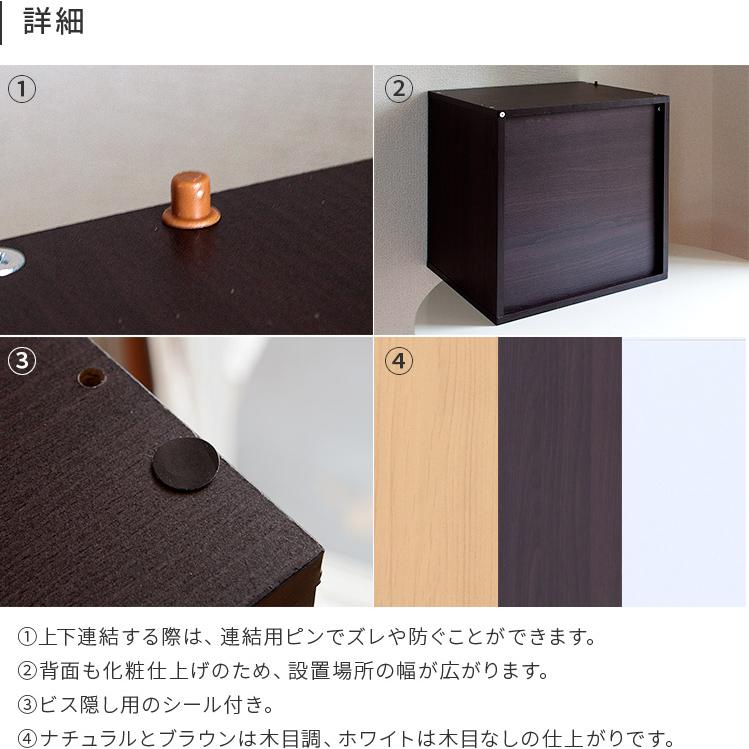 詳細

①

②

③

④

①上下連結する際は、連結用ピンでズレや防ぐことができます。
②背面も化粧仕上げのため、設置場所の幅が広がります。
③ビス隠し用のシール付き。
④ナチュラルとブラウンは木目調、ホワイトは木目なしの仕上がりです。