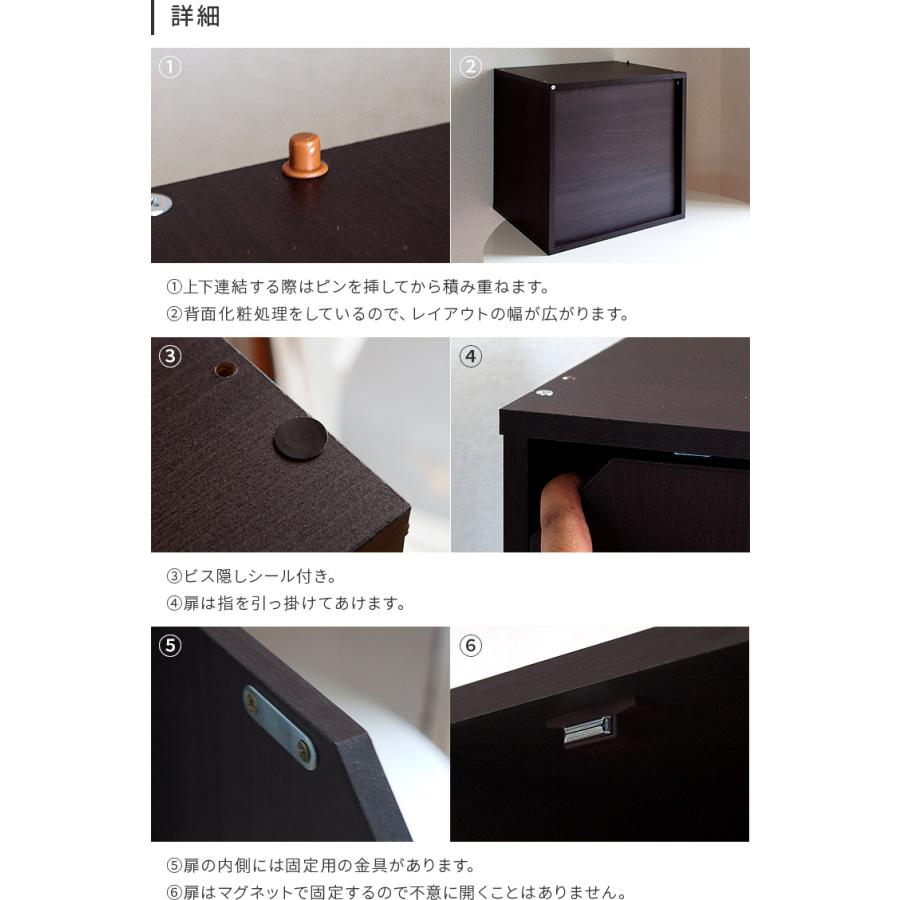 詳細

①

②

①上下連結する際はピンを挿してから積み重ねます。
②背面化粧処理をしているので、レイアウトの幅が広がります。

③

④

③ビス隠しシール付き。
④扉は指を引っ掛けてあけます。

⑤

⑥

⑤扉の内側には固定用の金具があります。
⑥扉はマグネットで固定するので不意に開くことはありません。