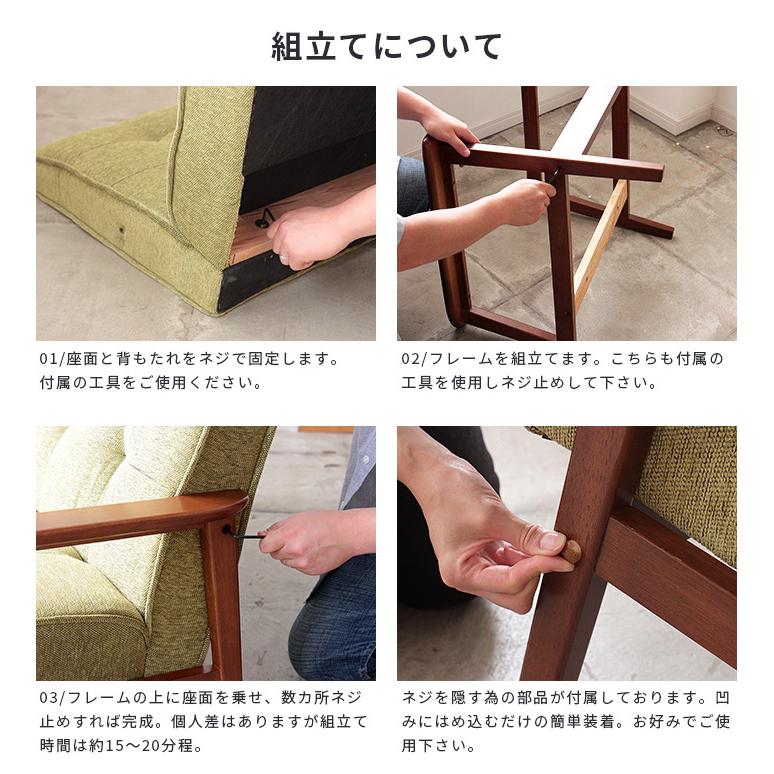 組立てについて

01/座面と背もたれをネジで固定します。付属の工具をご使用ください。

02/フレームを組立てます。こちらも付属の工具を使用しネジ止めして下さい。

03/フレームの上に座面を乗せ、数カ所ネジ止めすれば完成。個人差はありますが組立て時間は約15〜20分程。

ネジを隠す為の部品が付属しております。凹みにはめ込むだけの簡単装着。お好みでご使用下さい。