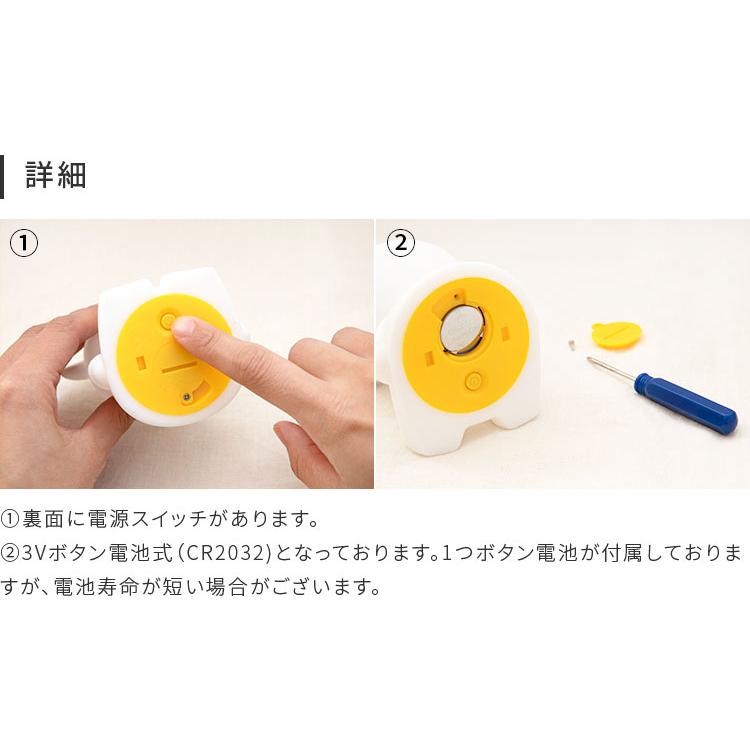 詳細

①

②

①裏面に電源スイッチがあります。
②3Vボタン電池式(CR2032)となっております。1つボタン電池が付属しておりますが、電池寿命が短い場合がございます。