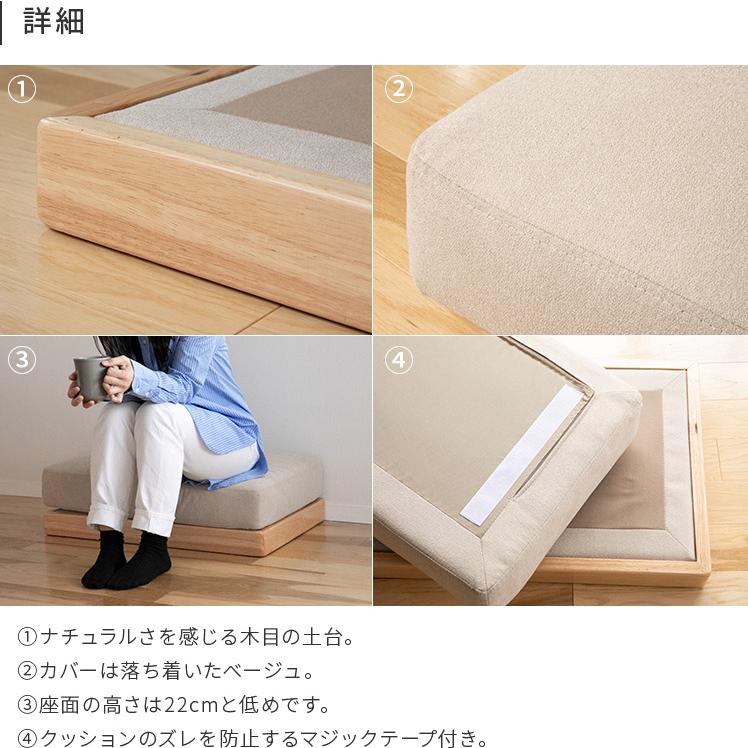 詳細

①

②

③

④

①ナチュラルさを感じる木目の土台。

②カバーは落ち着いたベージュ。

③座面の高さは22cmと低めです。

④クッションのズレを防止するマジックテープ付き。