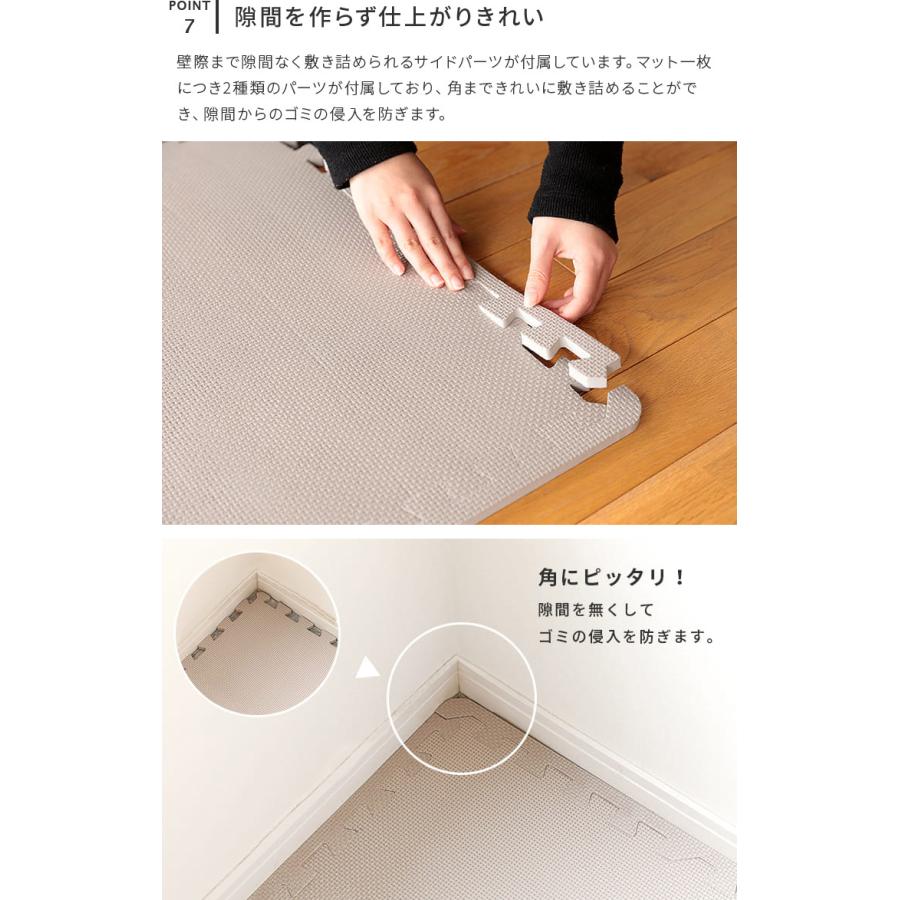 POINT 7 隙間を作らず仕上がりきれい

壁際まで隙間なく敷き詰められるサイドパーツが付属しています。マット一枚につき2種類のパーツが付属しており、角まできれいに敷き詰めることができ、隙間からのゴミの侵入を防ぎます。

角にピッタリ！
隙間を無くして
ゴミの侵入を防ぎます。