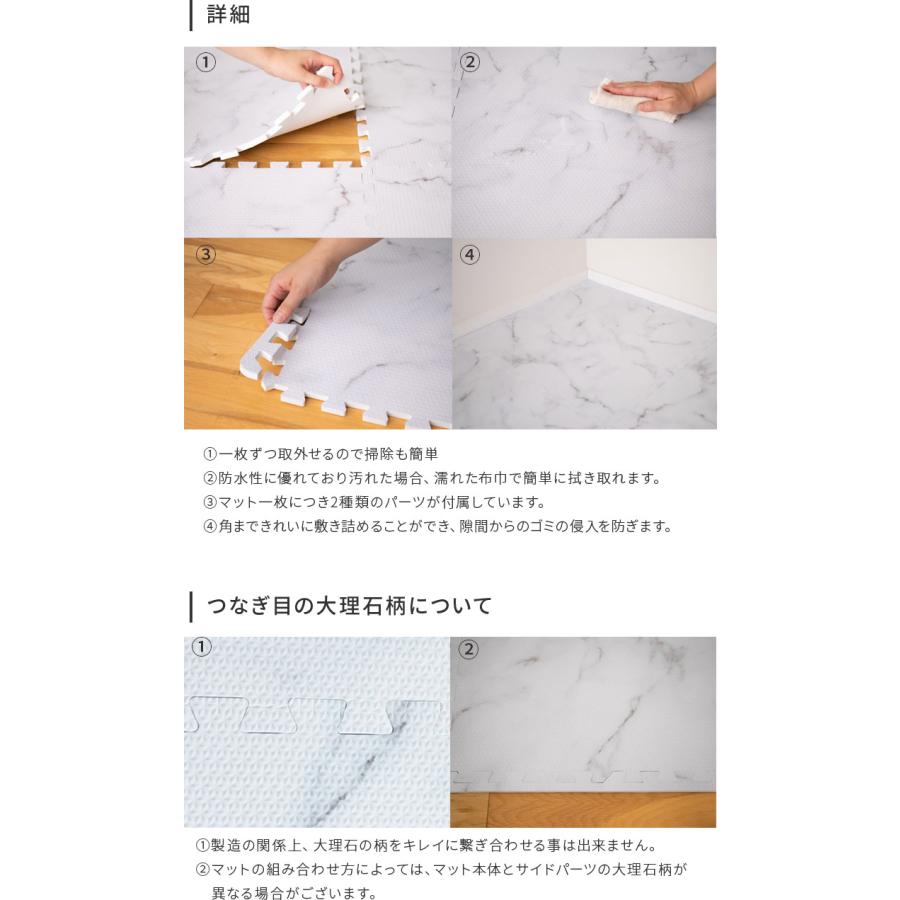 詳細

①

②

③

④

①一枚ずつ取外せるので掃除も簡単
②防水性に優れており汚れた場合、濡れた布巾で簡単に拭き取れます。
③マット一枚につき2種類のパーツが付属しています。
④角まできれいに敷き詰めることができ、隙間からのゴミの侵入を防ぎます。

つなぎ目の大理石柄について

①

②

①製造の関係上、大理石の柄をキレイに繋ぎ合わせる事は出来ません。
②マットの組み合わせ方によっては、マット本体とサイドパーツの大理石柄が異なる場合がございます。