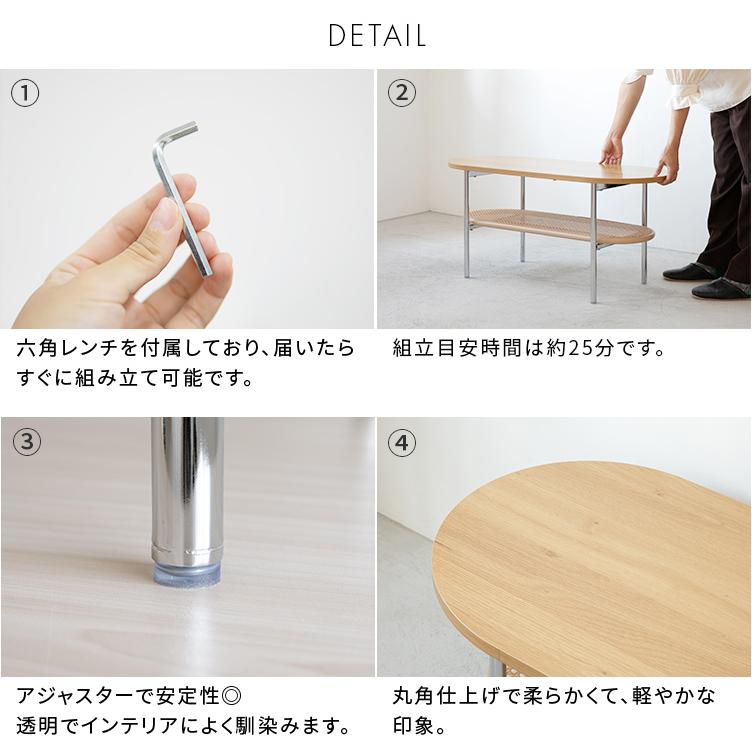 DETAIL

①

六角レンチを付属しており、届いたらすぐに組み立て可能です。

②

組立目安時間は約25分です。

③

アジャスターで安定性◎
透明でインテリアによく馴染みます。

④

丸角仕上げで柔らかくて、軽やかな印象。