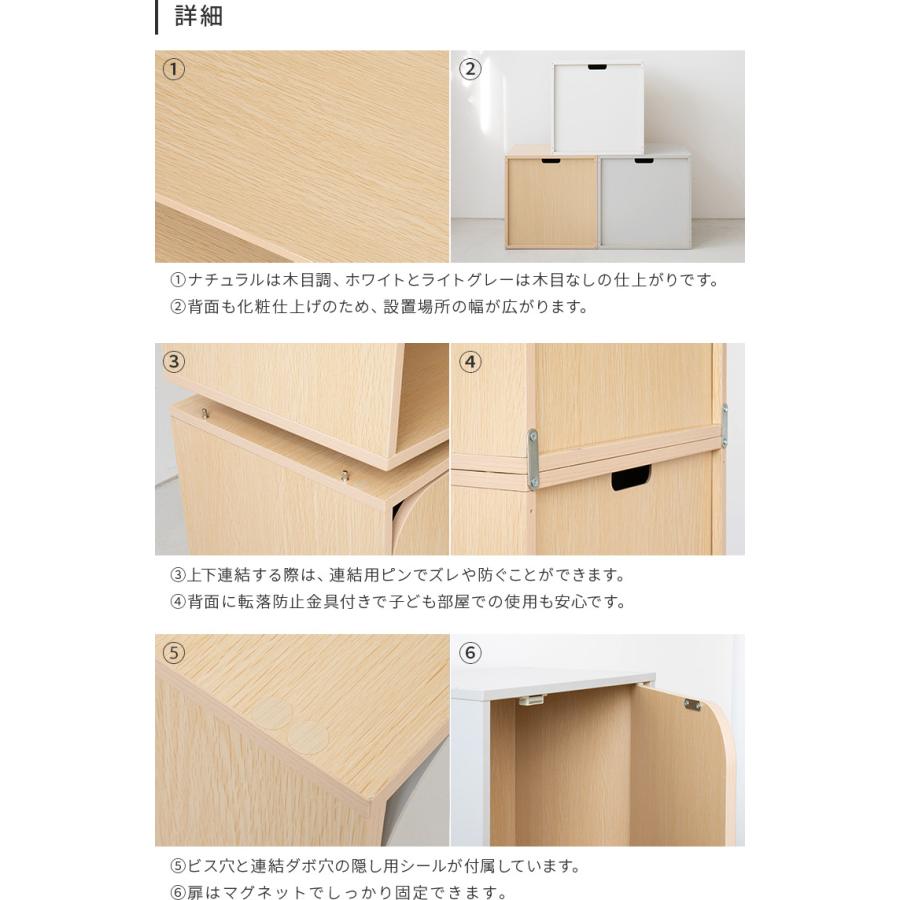 詳細

①

②

①ナチュラルは木目調、ホワイトとライトグレーは木目なしの仕上がりです。
②背面も化粧仕上げのため、設置場所の幅が広がります。

③

④

③上下連結する際は、連結用ピンでズレや防ぐことができます。
④背面に転落防止金具付きで子ども部屋での使用も安心です。

⑤

⑥

⑤ビス穴と連結ダボ穴の隠し用シールが付属しています。
⑥扉はマグネットでしっかり固定できます。