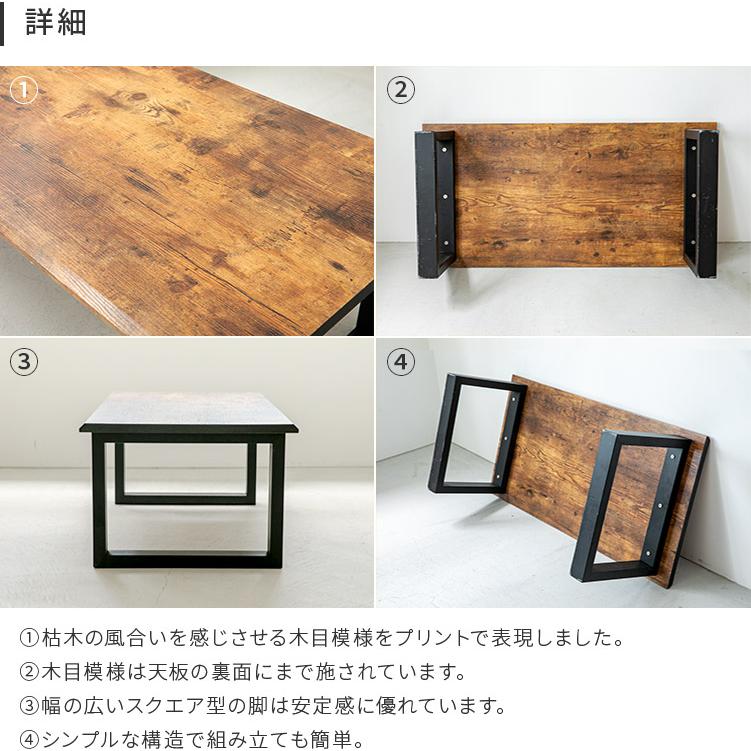 詳細

①

②

③

④

①枯木の風合いを感じさせる木目模様をプリントで表現しました。
②木目模様は天板の裏面にまで施されています。
③幅の広いスクエア型の脚は安定感に優れています。
④シンプルな構造で組み立ても簡単。