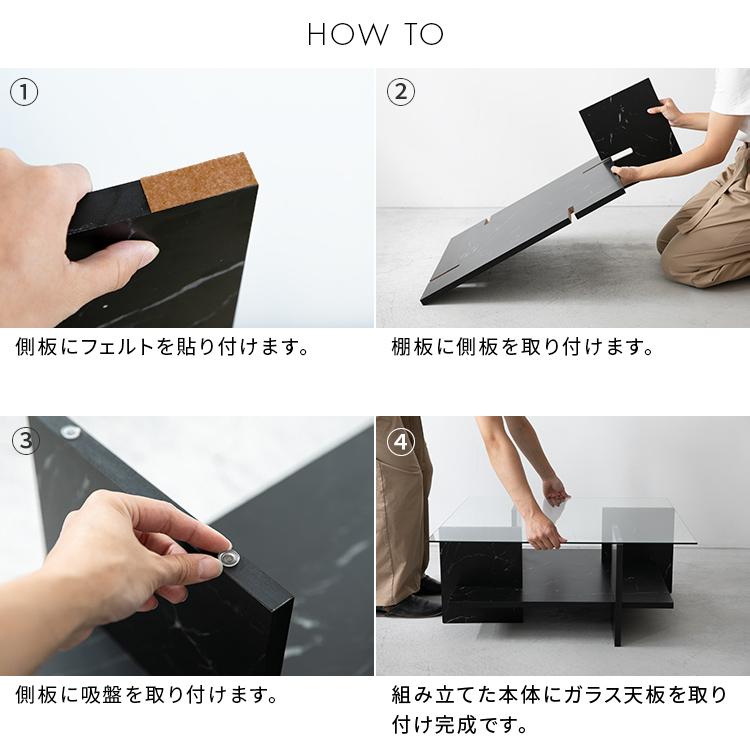 HOW TO

①

側板にフェルトを貼り付けます。

②

棚板に側板を取り付けます。

③

側板に吸盤を取り付けます。

④

組み立てた本体にガラス天板を取り付け完成です。