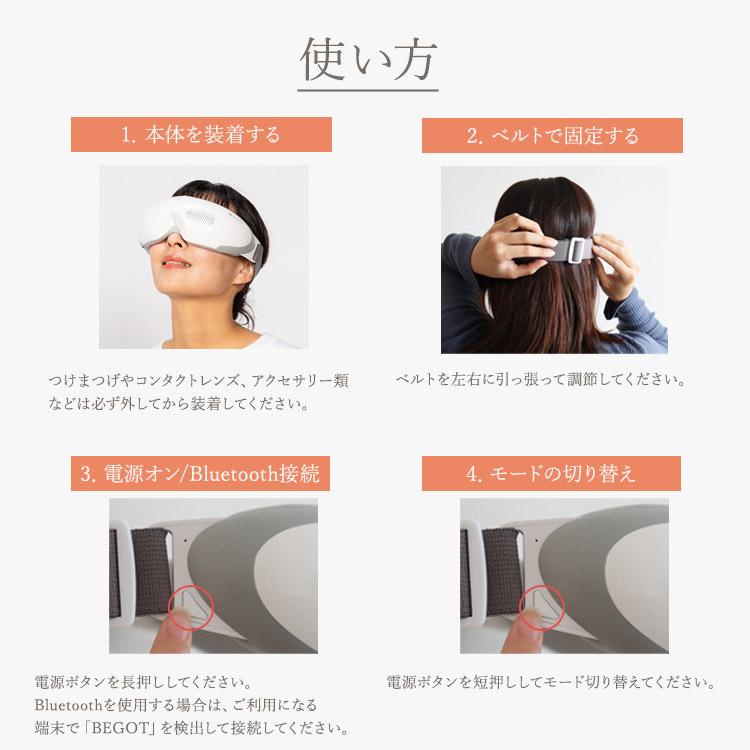 使い方

1. 本体を装着する

つけまつげやコンタクトレンズ、アクセサリー類などは必ず外してから装着してください。

2. ベルトで固定する

ベルトを左右に引っ張って調節してください。

3. 電源オン/Bluetooth接続

電源ボタンを長押ししてください。
Bluetoothを使用する場合は、ご利用になる端末で「BEGOT」を検出して接続してください。

4. モードの切り替え

電源ボタンを短押ししてモード切り替えてください。