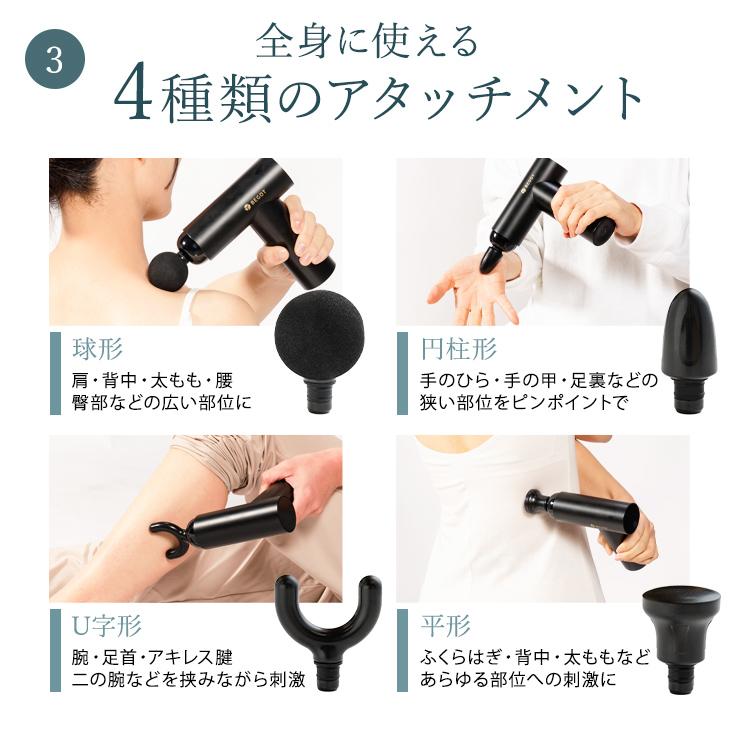 3

全身に使える
4種類のアタッチメント

REGOT

球形
肩・背中・太もも・腰
臀部などの広い部位に

REGOT

円柱形
手のひら・手の甲・足裏などの
狭い部位をピンポイントで

U字形
腕・足首・アキレス腱
二の腕などを挟みながら刺激

平形
ふくらはぎ・背中・太ももなど
あらゆる部位への刺激に