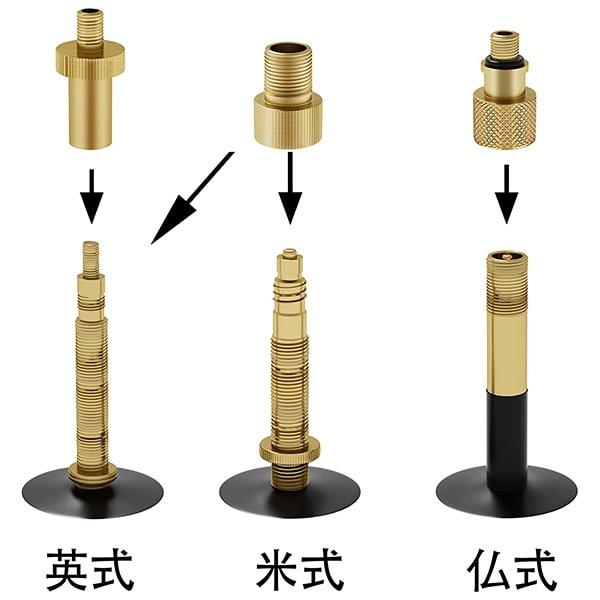 英式 米式 仏式