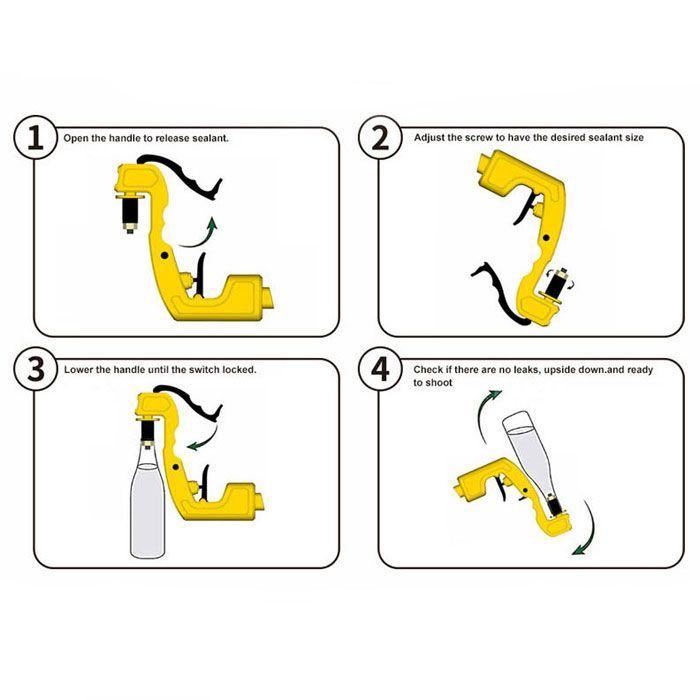 1 Open the handle to release sealant.

2 Adjust the screw to have the desired sealant size

3 Lower the handle until the switch locked.

4 Check if there are no leaks, upside down.and ready to shoot