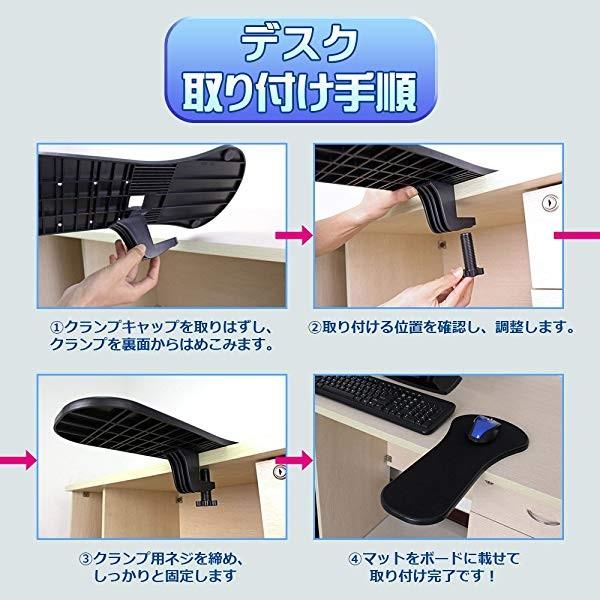 デスク
取り付け手順

①クランプキャップを取りはずし、クランプを裏面からはめこみます。

②取り付ける位置を確認し、調整します。

③クランプ用ネジを締め、しっかりと固定します

④マットをボードに載せて取り付け完了です！