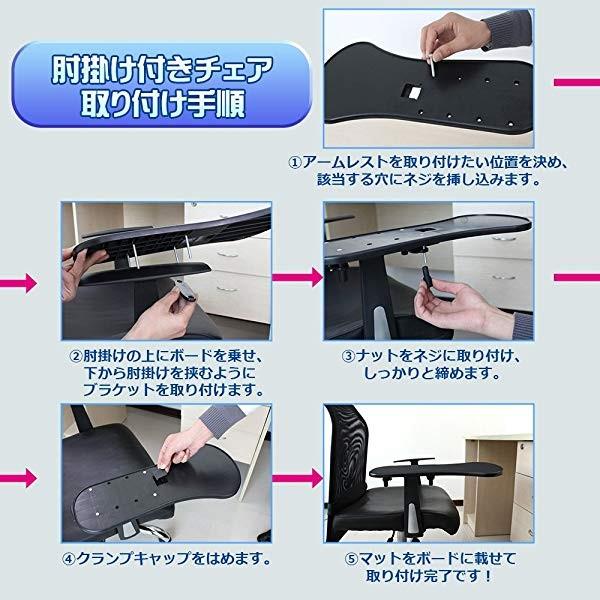 肘掛け付きチェア
取り付け手順

①アームレストを取り付けたい位置を決め、該当する穴にネジを挿し込みます。

②肘掛けの上にボードを乗せ、下から肘掛けを挟むようにブラケットを取り付けます。

③ナットをネジに取り付け、しっかりと締めます。

④クランプキャップをはめます。

⑤マットをボードに載せて取り付け完了です！