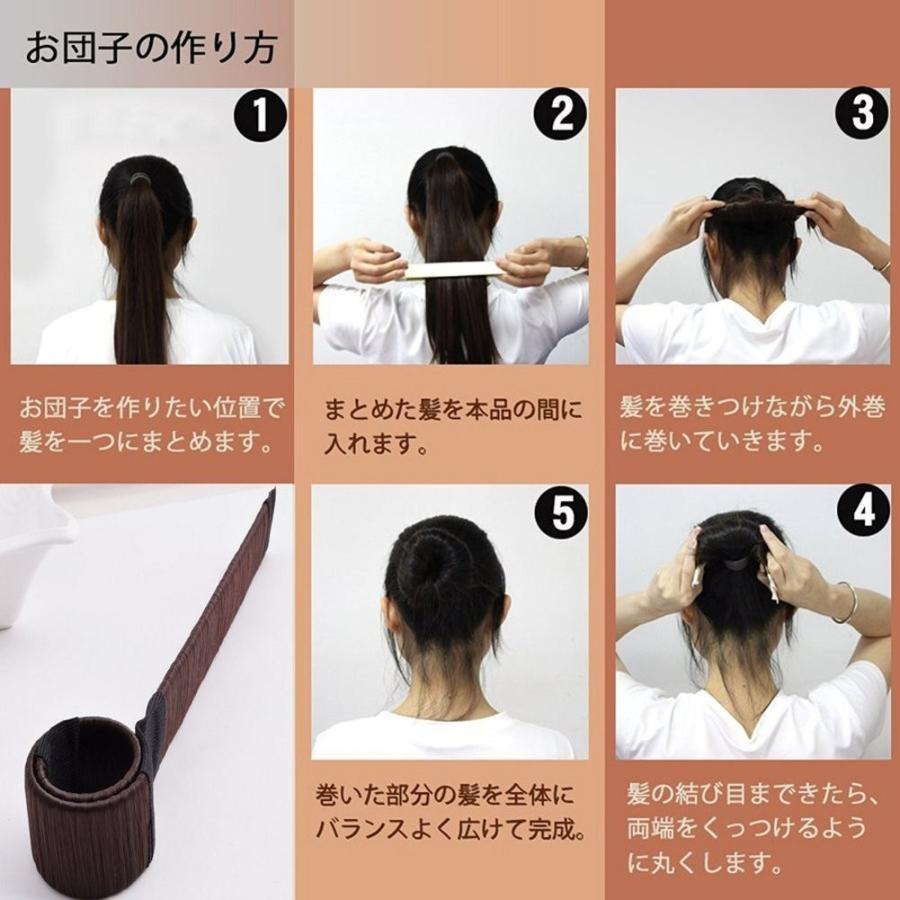 お団子の作り方

1

お団子を作りたい位置で髪を一つにまとめます。

2

まとめた髪を本品の間に入れます。

3

髪を巻きつけながら外巻に巻いていきます。

5

巻いた部分の髪を全体にバランスよく広げて完成。

4

髪の結び目まできたら、両端をくっつけるように丸くします。