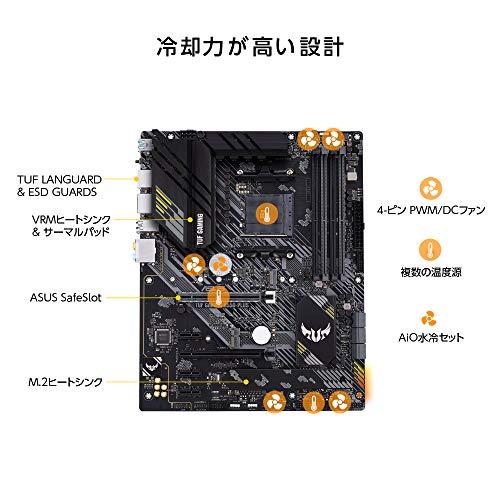 冷却力が高い設計

TUF LANGUARD & ESD GUARDS

VRMヒートシンク & サーマルパッド

ASUS SafeSlot

M.2ヒートシンク

TUF GAMING

4-ピン PWM/DCファン

複数の温度源

AiO水冷セット