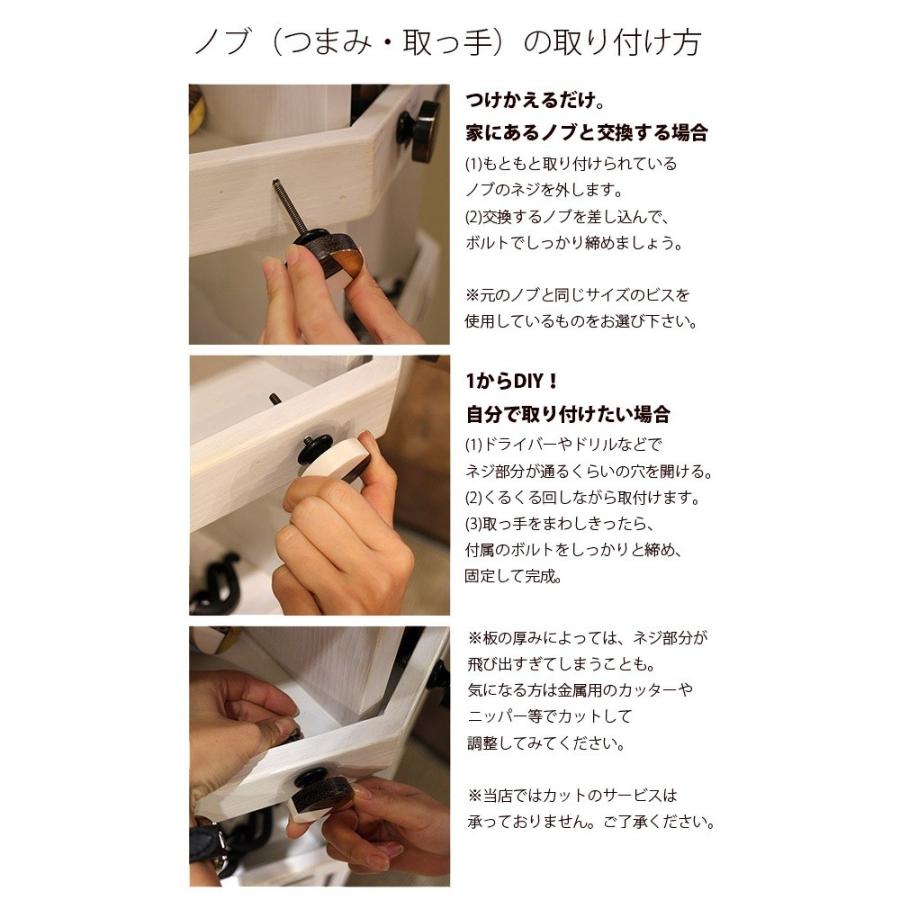 ノブ（つまみ・取っ手）の取り付け方

つけかえるだけ。
家にあるノブと交換する場合

(1)もともと取り付けられているノブのネジを外します。
(2)交換するノブを差し込んで、ボルトでしっかり締めましょう。

※元のノブと同じサイズのビスを使用しているものをお選び下さい。

1からDIY！
自分で取り付けたい場合

(1)ドライバーやドリルなどでネジ部分が通るくらいの穴を開ける。
(2)くるくる回しながら取付けます。
(3)取っ手をまわしきったら、付属のボルトをしっかりと締め、固定して完成。

※板の厚みによっては、ネジ部分が飛び出すぎてしまうことも。
気になる方は金属用のカッターやニッパー等でカットして調整してみてください。

※当店ではカットのサービスは承っておりません。ご了承ください。