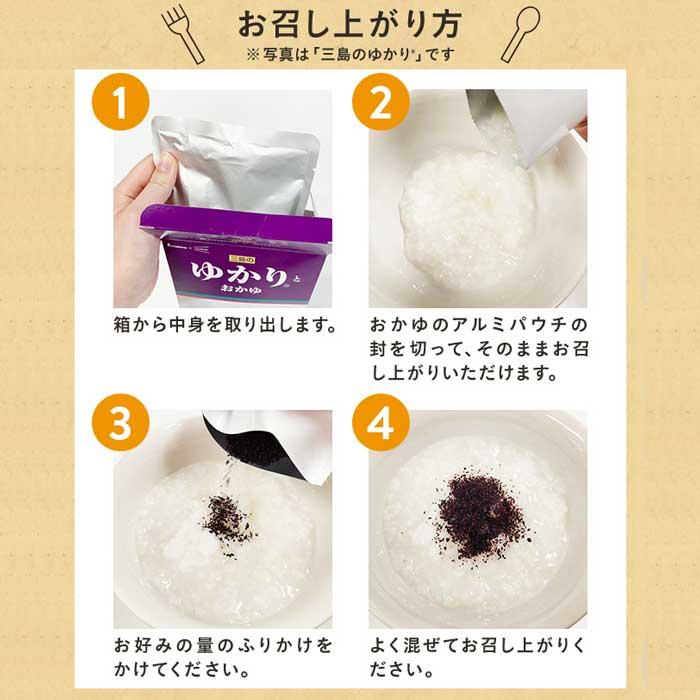 お召し上がり方

※写真は「三島のゆかり®」です

1

三島の ゆかり® と おかゆ

箱から中身を取り出します。

2

おかゆのアルミパウチの封を切って、そのままお召し上がりいただけます。

3

お好みの量のふりかけをかけてください。

4

よく混ぜてお召し上がりください。