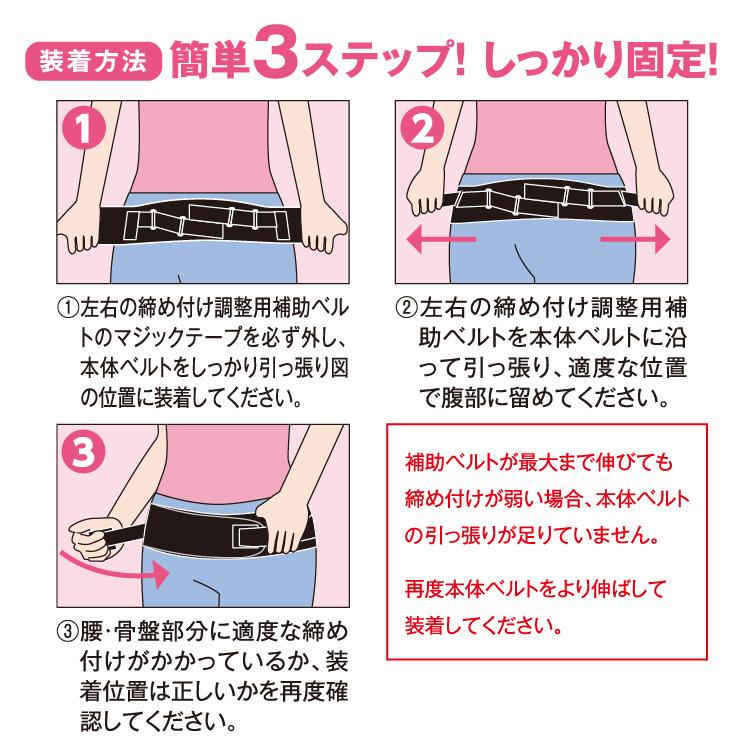 装着方法 簡単3ステップ! しっかり固定!

1

①左右の締め付け調整用補助ベルトのマジックテープを必ず外し、本体ベルトをしっかり引っ張り図の位置に装着してください。

2

②左右の締め付け調整用補助ベルトを本体ベルトに沿って引っ張り、適度な位置で腹部に留めてください。

3

③腰･骨盤部分に適度な締め付けがかかっているか、装着位置は正しいかを再度確認してください。

補助ベルトが最大まで伸びても締め付けが弱い場合、本体ベルトの引っ張りが足りていません。

再度本体ベルトをより伸ばして装着してください。