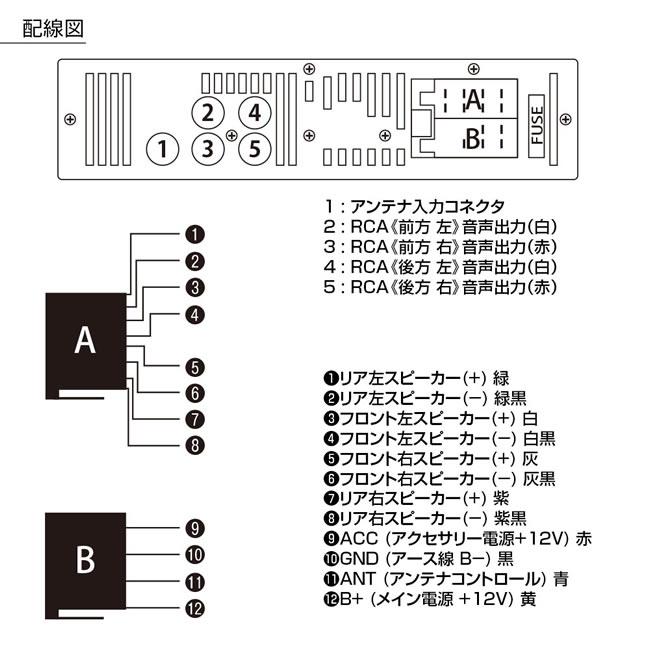 配線図

2
4
1
3
5
A
B
FUSE

1：アンテナ入力コネクタ
2：RCA《前方 左》音声出力(白)
3：RCA《前方 右》音声出力(赤)
4：RCA《後方 左》音声出力(白)
5：RCA《後方 右》音声出力(赤)

A
❶
❷
❸
❹
❺
❻
❼
❽

B
❾
❿
⓫
⓬

❶リア左スピーカー(+) 緑
❷リア左スピーカー(−) 緑黒
❸フロント左スピーカー(+) 白
❹フロント左スピーカー(−) 白黒
❺フロント右スピーカー(+) 灰
❻フロント右スピーカー(−) 灰黒
❼リア右スピーカー(+) 紫
❽リア右スピーカー(−) 紫黒
❾ACC (アクセサリー電源+12V) 赤
❿GND (アース線 B−) 黒
⓫ANT (アンテナコントロール) 青
⓬B+ (メイン電源 +12V) 黄