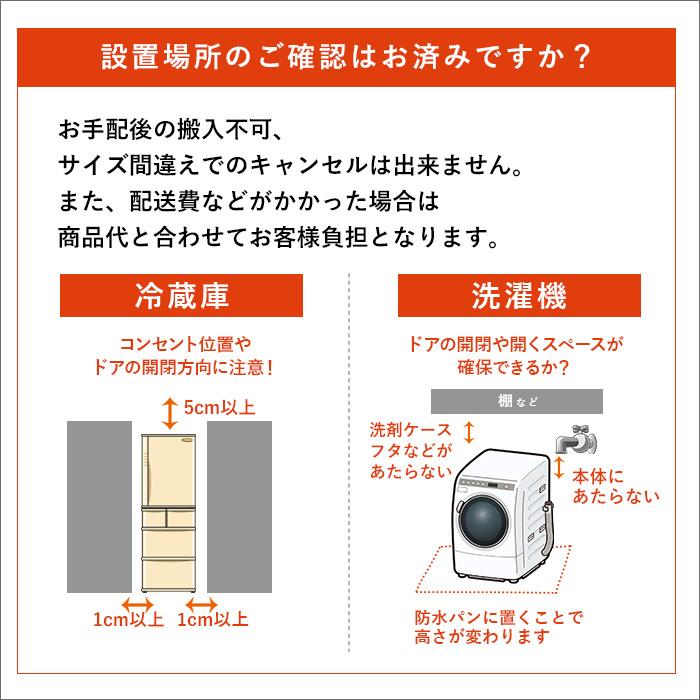 設置場所のご確認はお済みですか？

お手配後の搬入不可、
サイズ間違えでのキャンセルは出来ません。
また、配送費などがかかった場合は
商品代と合わせてお客様負担となります。

冷蔵庫

コンセント位置や
ドアの開閉方向に注意！

5cm以上

1cm以上　1cm以上

洗濯機

ドアの開閉や開くスペースが
確保できるか？

棚など

洗剤ケース
フタなどが
あたらない

本体に
あたらない

防水パンに置くことで
高さが変わります