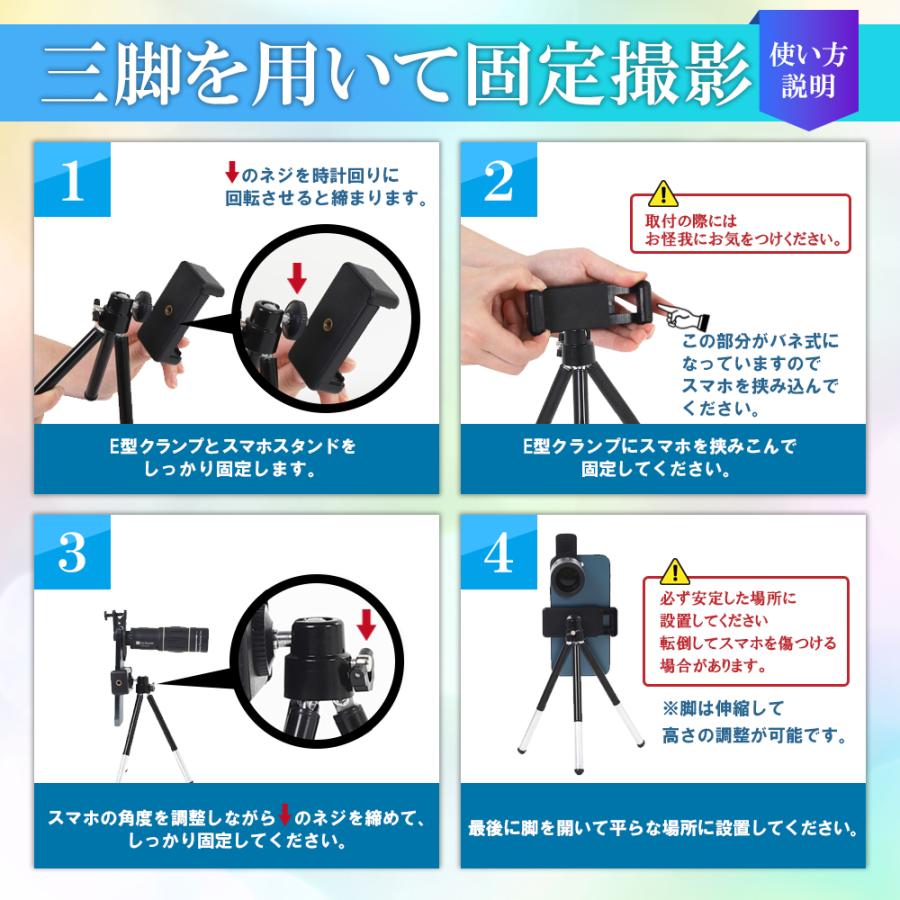 三脚を用いて固定撮影

使い方説明

1

↓のネジを時計回りに回転させると締まります。

E型クランプとスマホスタンドをしっかり固定します。

2

取付の際にはお怪我にお気をつけください。

この部分がバネ式になっていますのでスマホを挟み込んでください。

E型クランプにスマホを挟みこんで固定してください。

3

スマホの角度を調整しながら↓のネジを締めて、しっかり固定してください。

4

必ず安定した場所に設置してください
転倒してスマホを傷つける場合があります。

※脚は伸縮して高さの調整が可能です。

最後に脚を開いて平らな場所に設置してください。