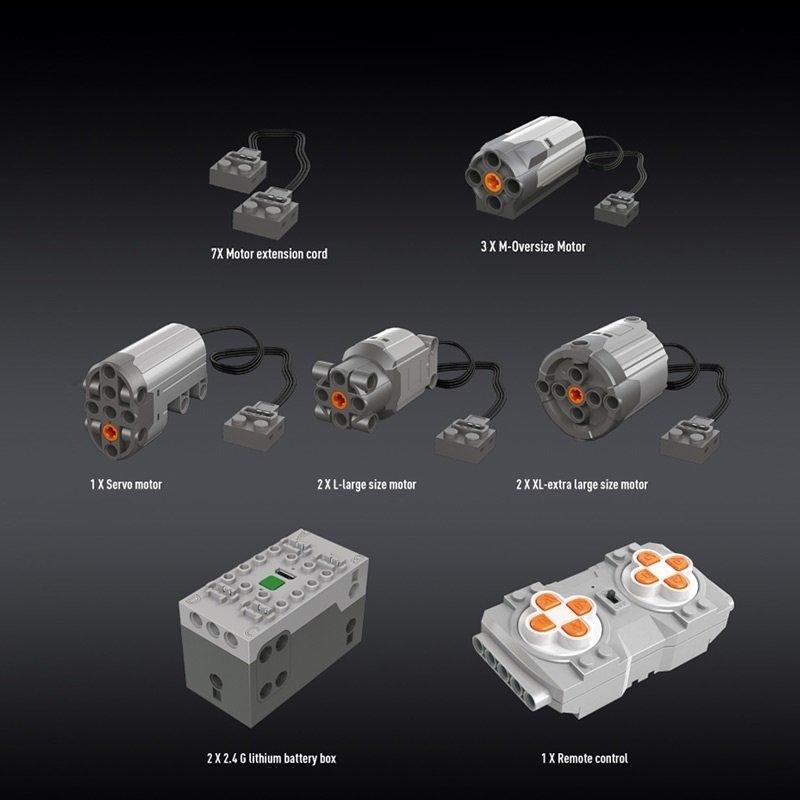 7X Motor extension cord

3 X M-Oversize Motor

1 X Servo motor

2 X L-large size motor

2 X XL-extra large size motor

2 X 2.4 G lithium battery box

1 X Remote control