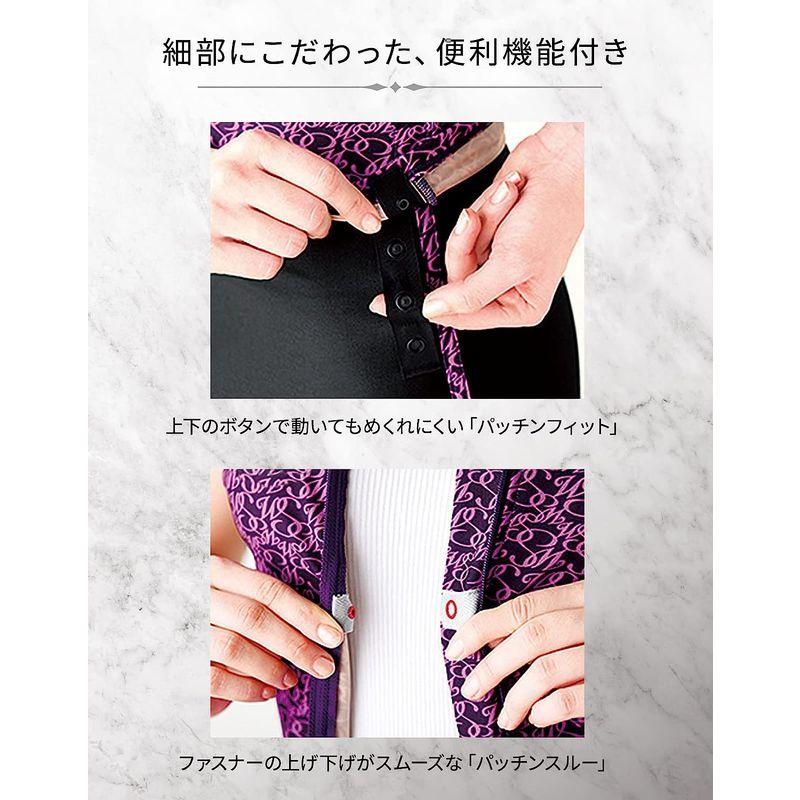 細部にこだわった、便利機能付き

上下のボタンで動いてもめくれにくい「パッチンフィット」

ファスナーの上げ下げがスムーズな「パッチンスルー」