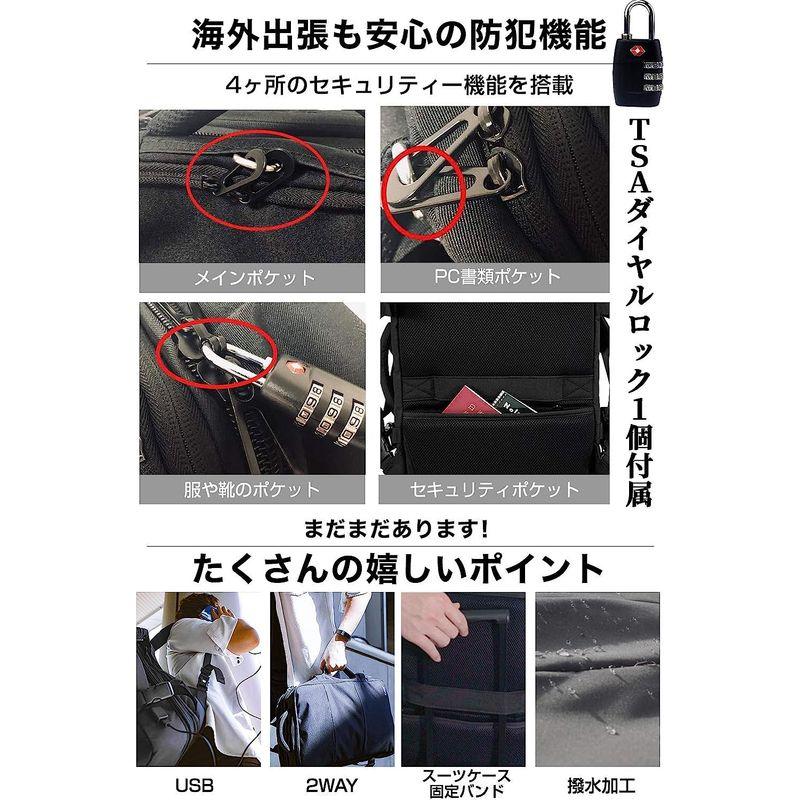 海外出張も安心の防犯機能

4ヶ所のセキュリティー機能を搭載

TSAダイヤルロック1個付属

メインポケット

PC書類ポケット

服や靴のポケット

セキュリティポケット

まだまだあります!

たくさんの嬉しいポイント

USB

2WAY

スーツケース固定バンド

撥水加工