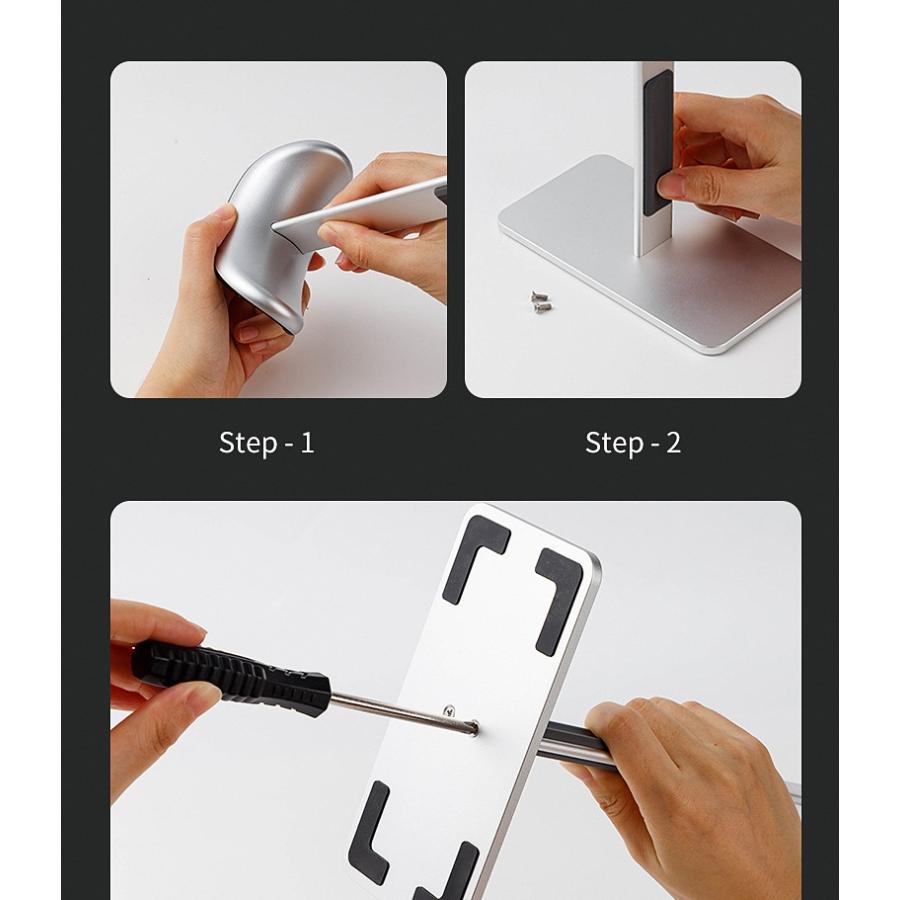 Step - 1

Step - 2