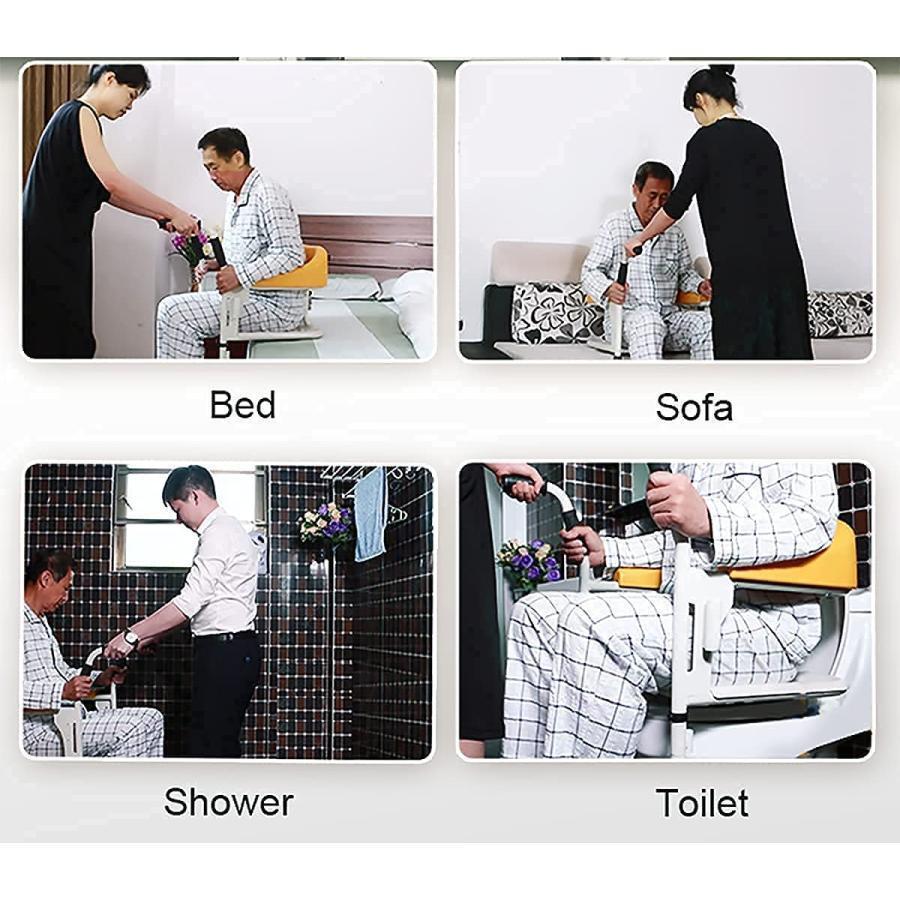 Bed

Sofa

Shower

Toilet