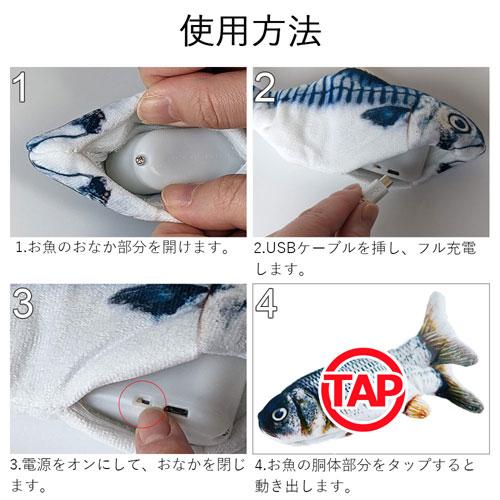 使用方法

1

1.お魚のおなか部分を開けます。

2

2.USBケーブルを挿し、フル充電します。

3

3.電源をオンにして、おなかを閉じます。

4

TAP

4.お魚の胴体部分をタップすると動き出します。