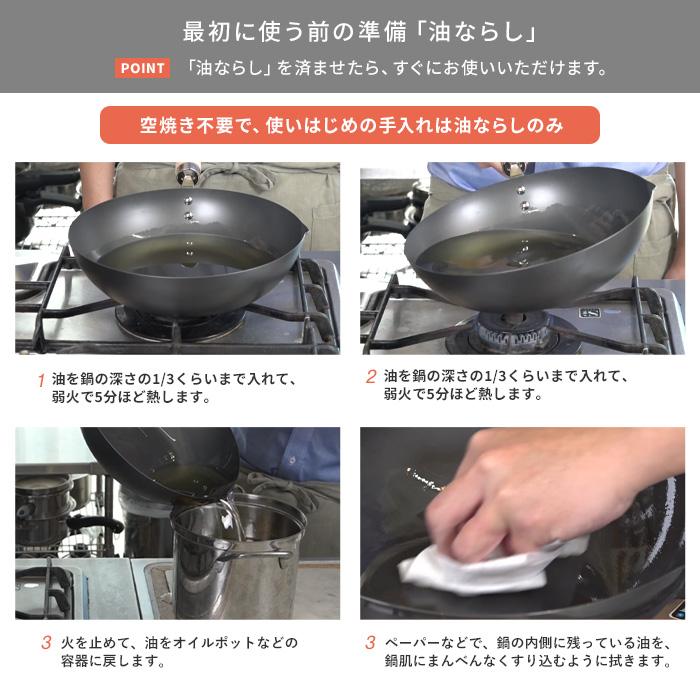 最初に使う前の準備「油ならし」

POINT 「油ならし」を済ませたら、すぐにお使いいただけます。

空焼き不要で、使いはじめの手入れは油ならしのみ

1 油を鍋の深さの1/3くらいまで入れて、弱火で5分ほど熱します。

2 油を鍋の深さの1/3くらいまで入れて、弱火で5分ほど熱します。

3 火を止めて、油をオイルポットなどの容器に戻します。

3 ペーパーなどで、鍋の内側に残っている油を、鍋肌にまんべんなくすり込むように拭きます。