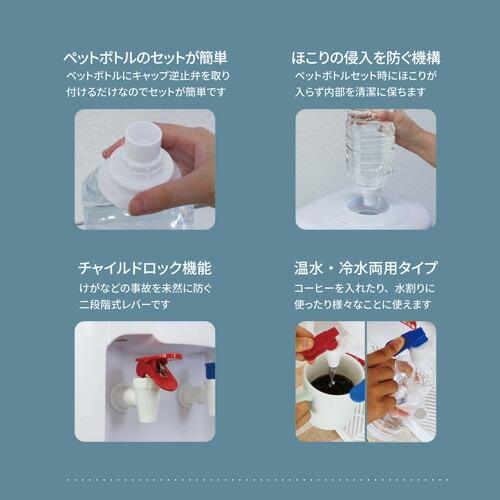 ペットボトルのセットが簡単
ペットボトルにキャップ逆止弁を取り付けるだけなのでセットが簡単です

ほこりの侵入を防ぐ機構
ペットボトルセット時にほこりが入らず内部を清潔に保ちます

チャイルドロック機能
けがなどの事故を未然に防ぐ二段階式レバーです

温水・冷水両用タイプ
コーヒーを入れたり、水割りに使ったり様々なことに使えます