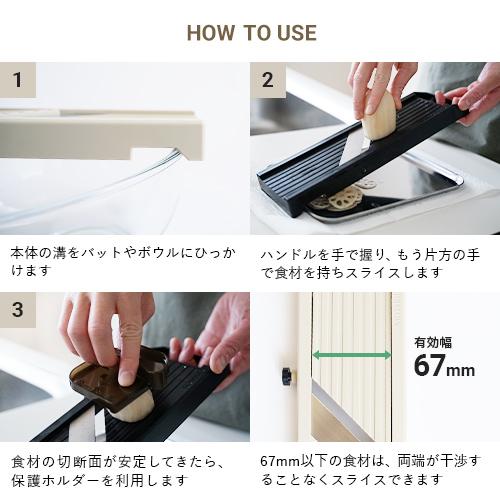 HOW TO USE

1

本体の溝をバットやボウルにひっかけます

2

ハンドルを手で握り、もう片方の手で食材を持ちスライスします

3

食材の切断面が安定してきたら、保護ホルダーを利用します

有効幅
67mm

67mm以下の食材は、両端が干渉することなくスライスできます