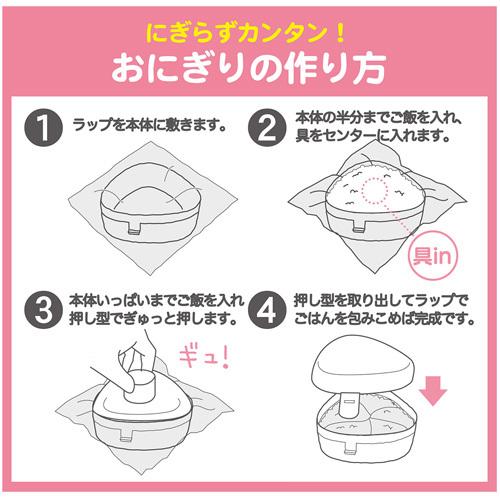 にぎらずカンタン！
おにぎりの作り方

1 ラップを本体に敷きます。

2 本体の半分までご飯を入れ、具をセンターに入れます。

具in

3 本体いっぱいまでご飯を入れ押し型でぎゅっと押します。

ギュ！

4 押し型を取り出してラップでごはんを包みこめば完成です。