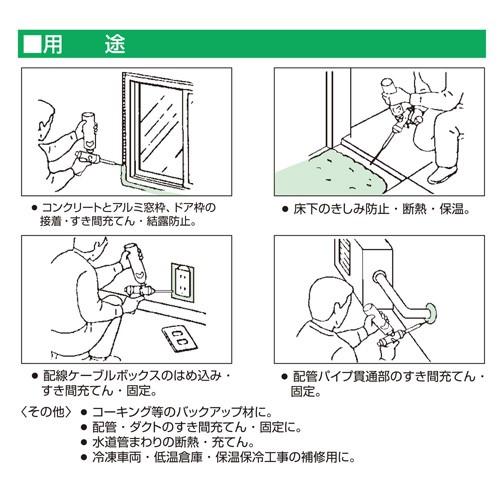 ■用　途

● コンクリートとアルミ窓枠、ドア枠の接着・すき間充てん・結露防止。

● 床下のきしみ防止・断熱・保温。

● 配線ケーブルボックスのはめ込み・すき間充てん・固定。

● 配管パイプ貫通部のすき間充てん・固定。

〈その他〉 ● コーキング等のバックアップ材に。
● 配管・ダクトのすき間充てん・固定に。
● 水道管まわりの断熱・充てん。
● 冷凍車両・低温倉庫・保温保冷工事の補修用に。