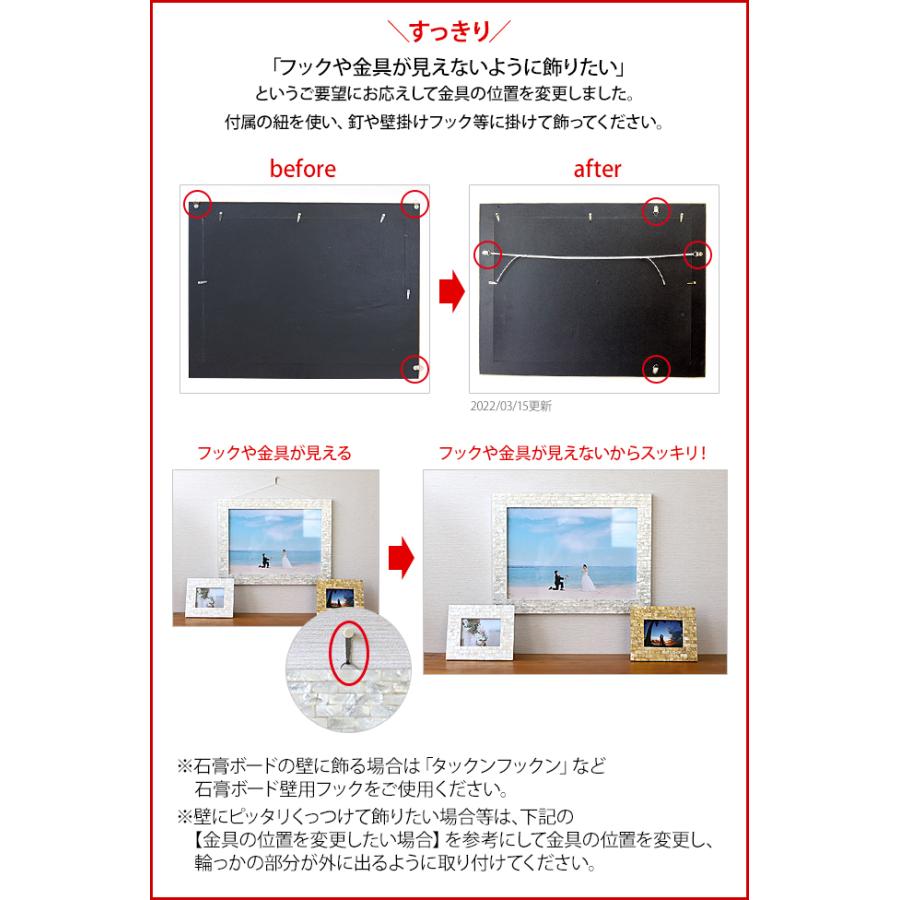 ＼すっきり／

「フックや金具が見えないように飾りたい」
というご要望にお応えして金具の位置を変更しました。
付属の紐を使い、釘や壁掛けフック等に掛けて飾ってください。

before

after

2022/03/15更新

フックや金具が見える

フックや金具が見えないからスッキリ！

※石膏ボードの壁に飾る場合は「タックンフックン」など石膏ボード壁用フックをご使用ください。
※壁にピッタリくっつけて飾りたい場合等は、下記の【金具の位置を変更したい場合】を参考にして金具の位置を変更し、輪っかの部分が外に出るように取り付けてください。