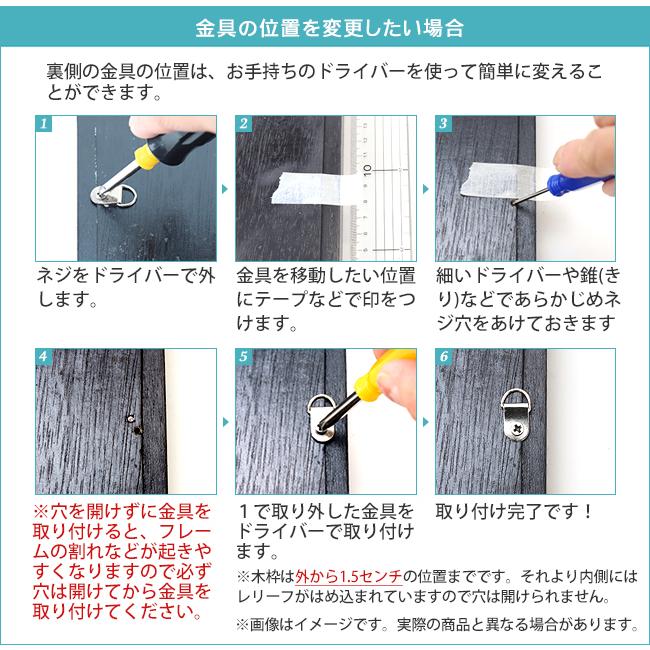 金具の位置を変更したい場合

裏側の金具の位置は、お手持ちのドライバーを使って簡単に変えることができます。

1

ネジをドライバーで外します。

2

10

金具を移動したい位置にテープなどで印をつけます。

3

細いドライバーや錐(きり)などであらかじめネジ穴をあけておきます

4

※穴を開けずに金具を取り付けると、フレームの割れなどが起きやすくなりますので必ず穴は開けてから金具を取り付けてください。

5

1で取り外した金具をドライバーで取り付けます。

6

取り付け完了です！

※木枠は外から1.5センチの位置までです。それより内側にはレリーフがはめ込まれていますので穴は開けられません。

※画像はイメージです。実際の商品と異なる場合があります。