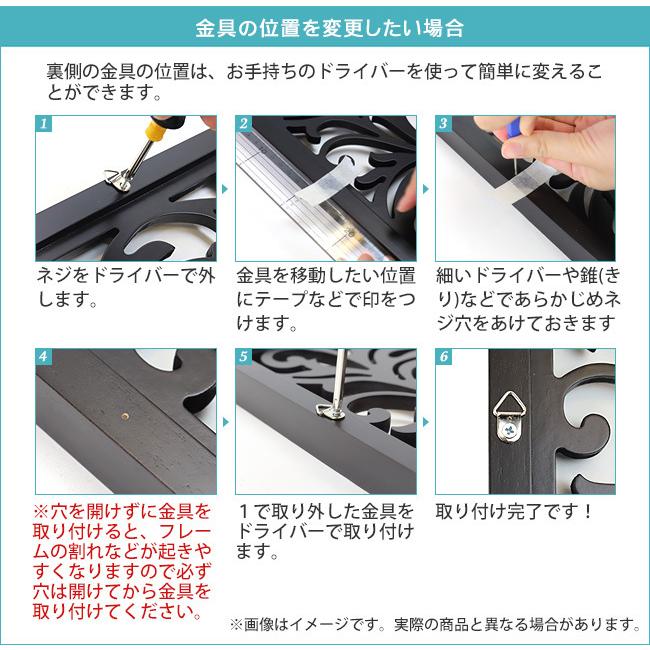 金具の位置を変更したい場合

裏側の金具の位置は、お手持ちのドライバーを使って簡単に変えることができます。

1

ネジをドライバーで外します。

2

金具を移動したい位置にテープなどで印をつけます。

3

細いドライバーや錐(きり)などであらかじめネジ穴をあけておきます

4

※穴を開けずに金具を取り付けると、フレームの割れなどが起きやすくなりますので必ず穴は開けてから金具を取り付けてください。

5

１で取り外した金具をドライバーで取り付けます。

6

取り付け完了です！

※画像はイメージです。実際の商品と異なる場合があります。