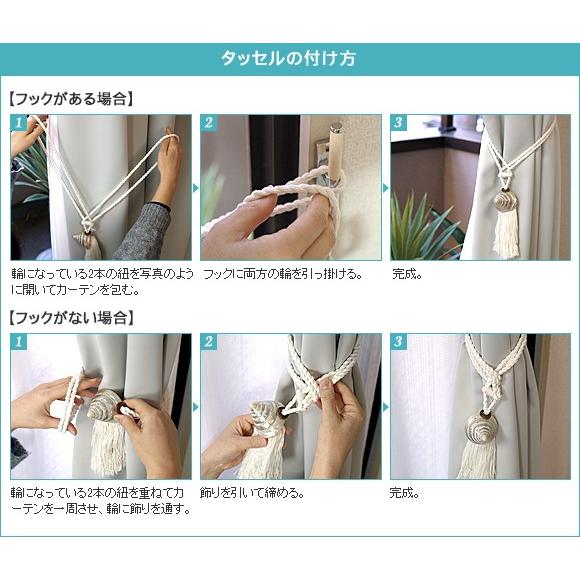 タッセルの付け方

【フックがある場合】

1

輪になっている2本の紐を写真のように開いてカーテンを包む。

2

フックに両方の輪を引っ掛ける。

3

完成。

【フックがない場合】

1

輪になっている2本の紐を重ねてカーテンを一周させ、輪に飾りを通す。

2

飾りを引いて締める。

3

完成。