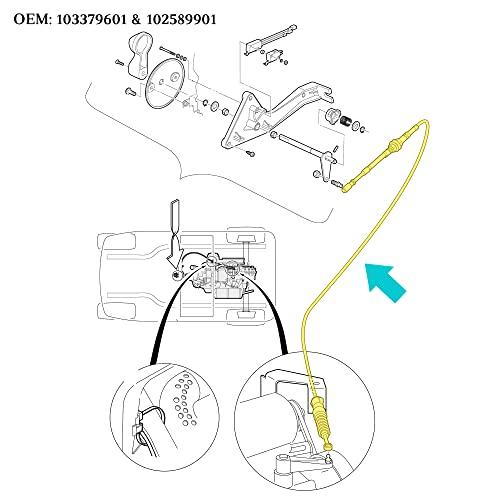 OEM: 103379601 & 102589901