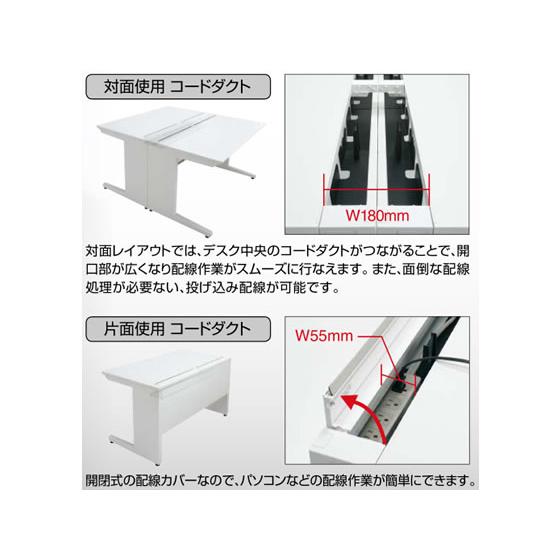 対面使用 コードダクト

W180mm

対面レイアウトでは、デスク中央のコードダクトがつながることで、開口部が広くなり配線作業がスムーズに行なえます。また、面倒な配線処理が必要ない、投げ込み配線が可能です。

片面使用 コードダクト

W55mm

開閉式の配線カバーなので、パソコンなどの配線作業が簡単にできます。